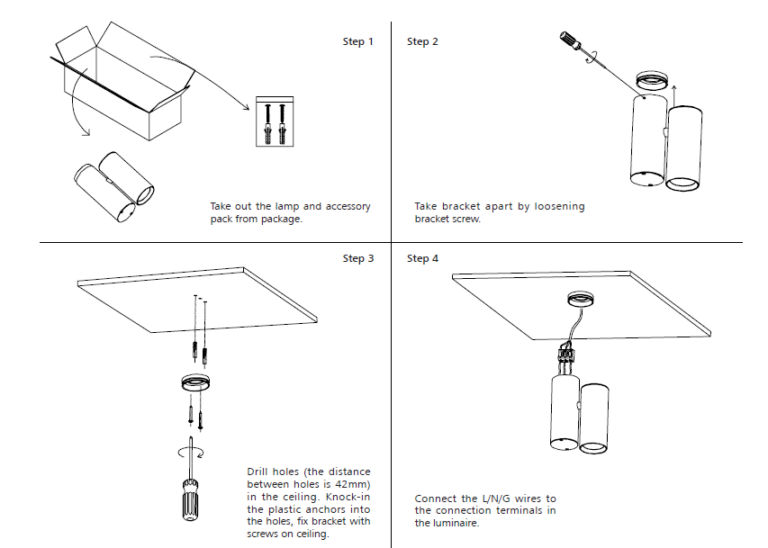 Step 1

Take out the lamp and accessory pack from package.

Step 2

Take bracket apart by loosening bracket screw.

Step 3

Drill holes (the distance between holes is 42mm) in the ceiling. Knock-in the plastic anchors into the holes, fix bracket with screws on ceiling.

Step 4

Connect the L/N/G wires to the connection terminals in the luminaire.