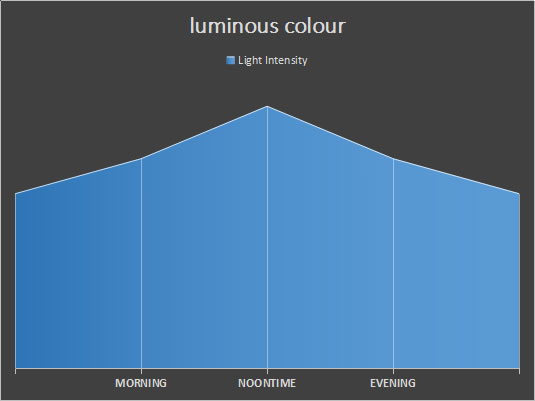 luminous colour

Light Intensity

MORNING
NOONTIME
EVENING